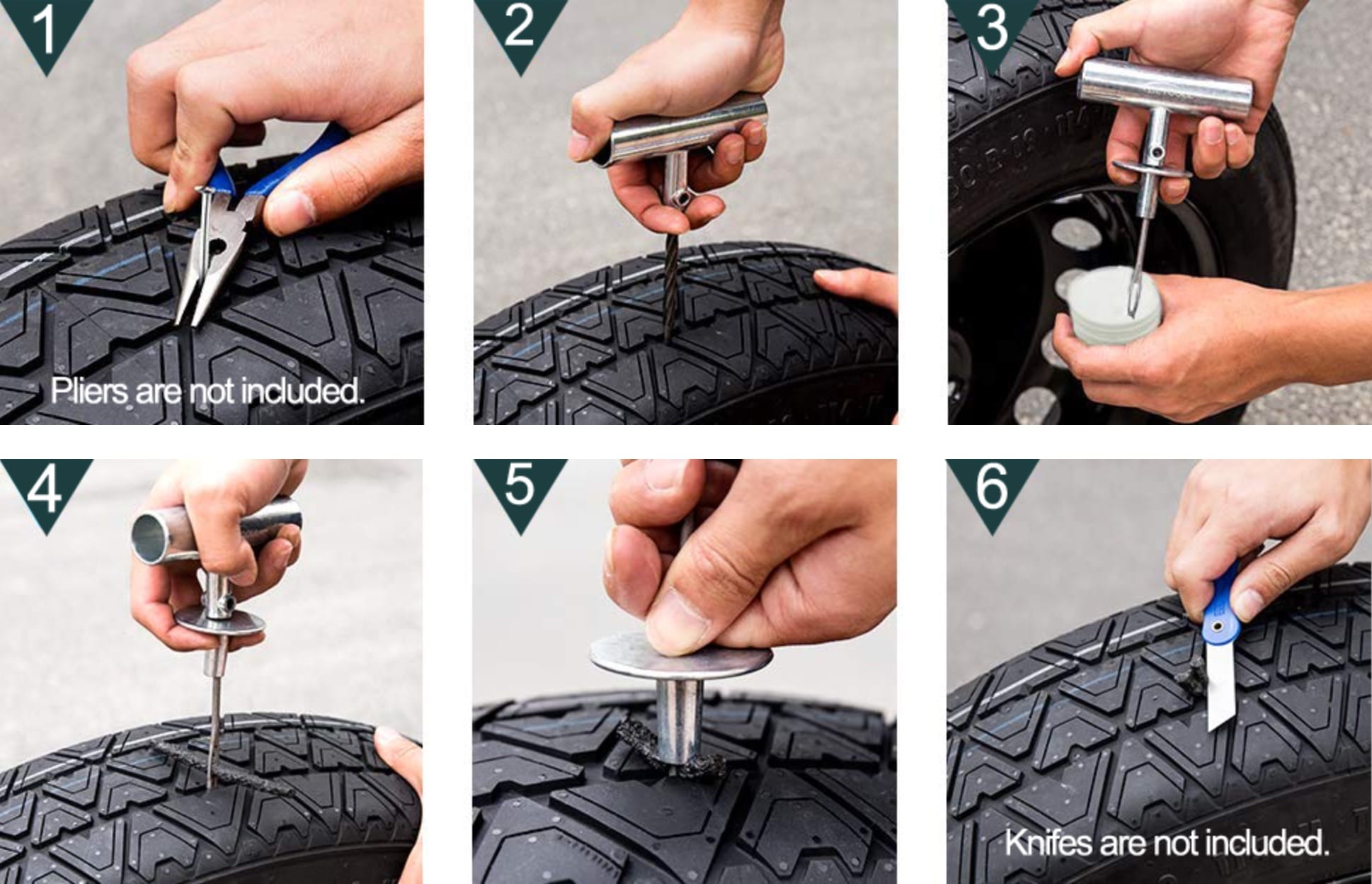 1

Pliers are not included.

2

3

4

5

6

Knifes are not included.